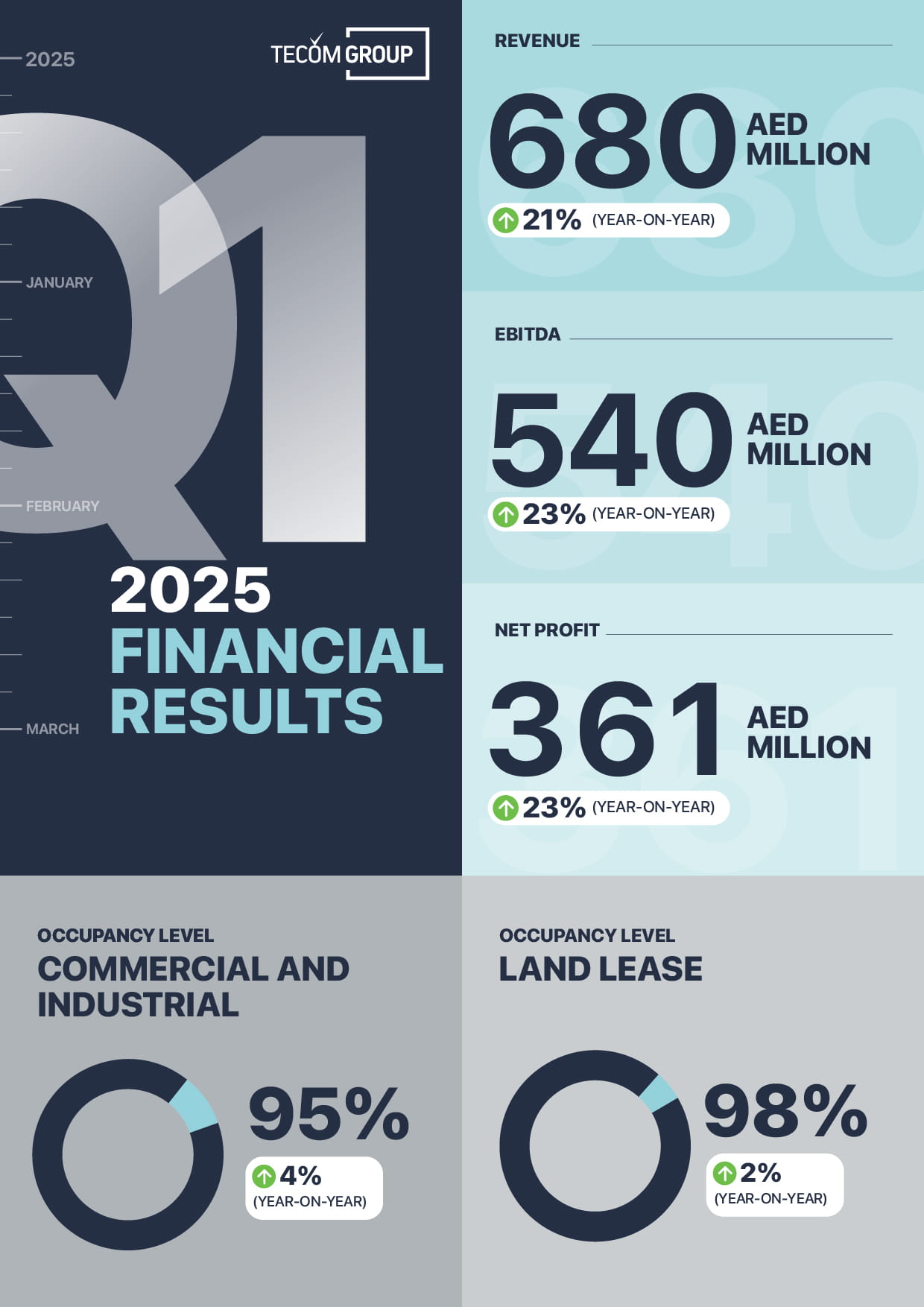 2025

TECOM GROUP

JANUARY

FEBRUARY

MARCH

Q1

2025 FINANCIAL RESULTS

REVENUE

680 AED MILLION

21% (YEAR-ON-YEAR)

EBITDA

540 AED MILLION

23% (YEAR-ON-YEAR)

NET PROFIT

361 AED MILLION

23% (YEAR-ON-YEAR)

OCCUPANCY LEVEL
COMMERCIAL AND INDUSTRIAL

95%

4%
(YEAR-ON-YEAR)

OCCUPANCY LEVEL
LAND LEASE

98%

2%
(YEAR-ON-YEAR)