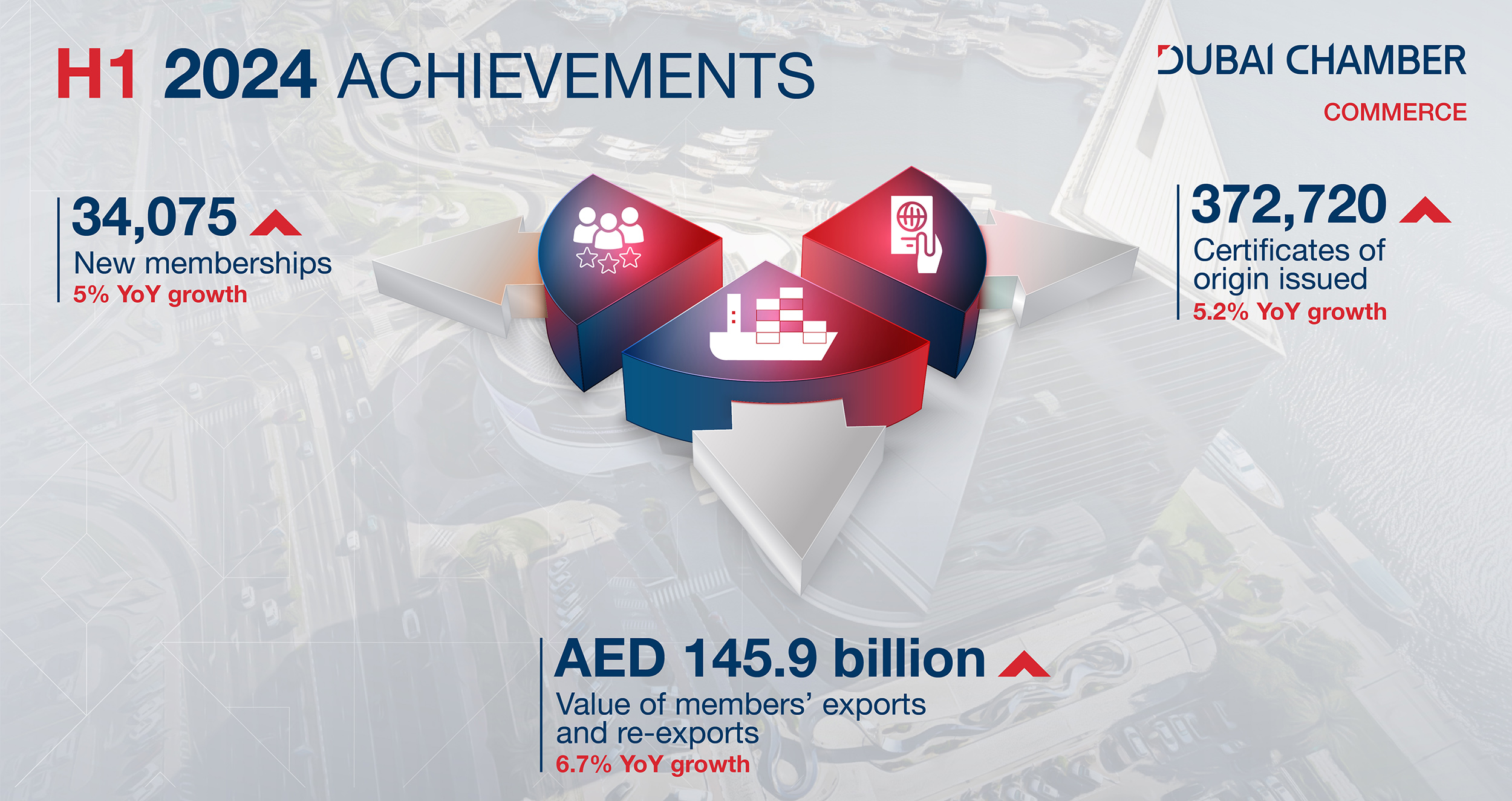 H1 2024 ACHIEVEMENTS

DUBAI CHAMBER
COMMERCE

34,075
New memberships
5% YoY growth

372,720
Certificates of origin issued
5.2% YoY growth

AED 145.9 billion
Value of members' exports and re-exports
6.7% YoY growth