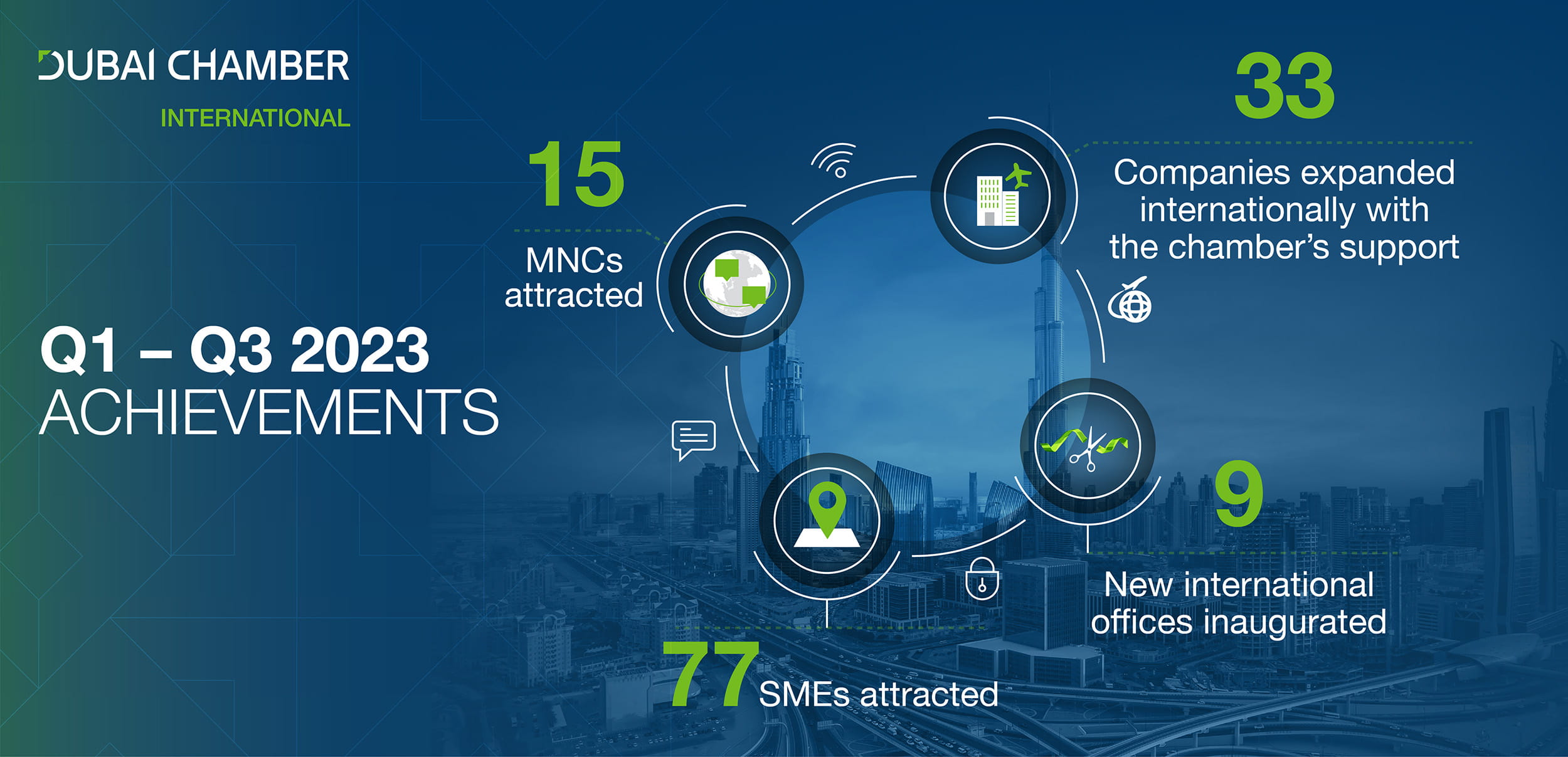 DUBAI CHAMBER
INTERNATIONAL

Q1 – Q3 2023
ACHIEVEMENTS

15
MNCs attracted

33
Companies expanded internationally with the chamber's support

9
New international offices inaugurated

77 SMEs attracted