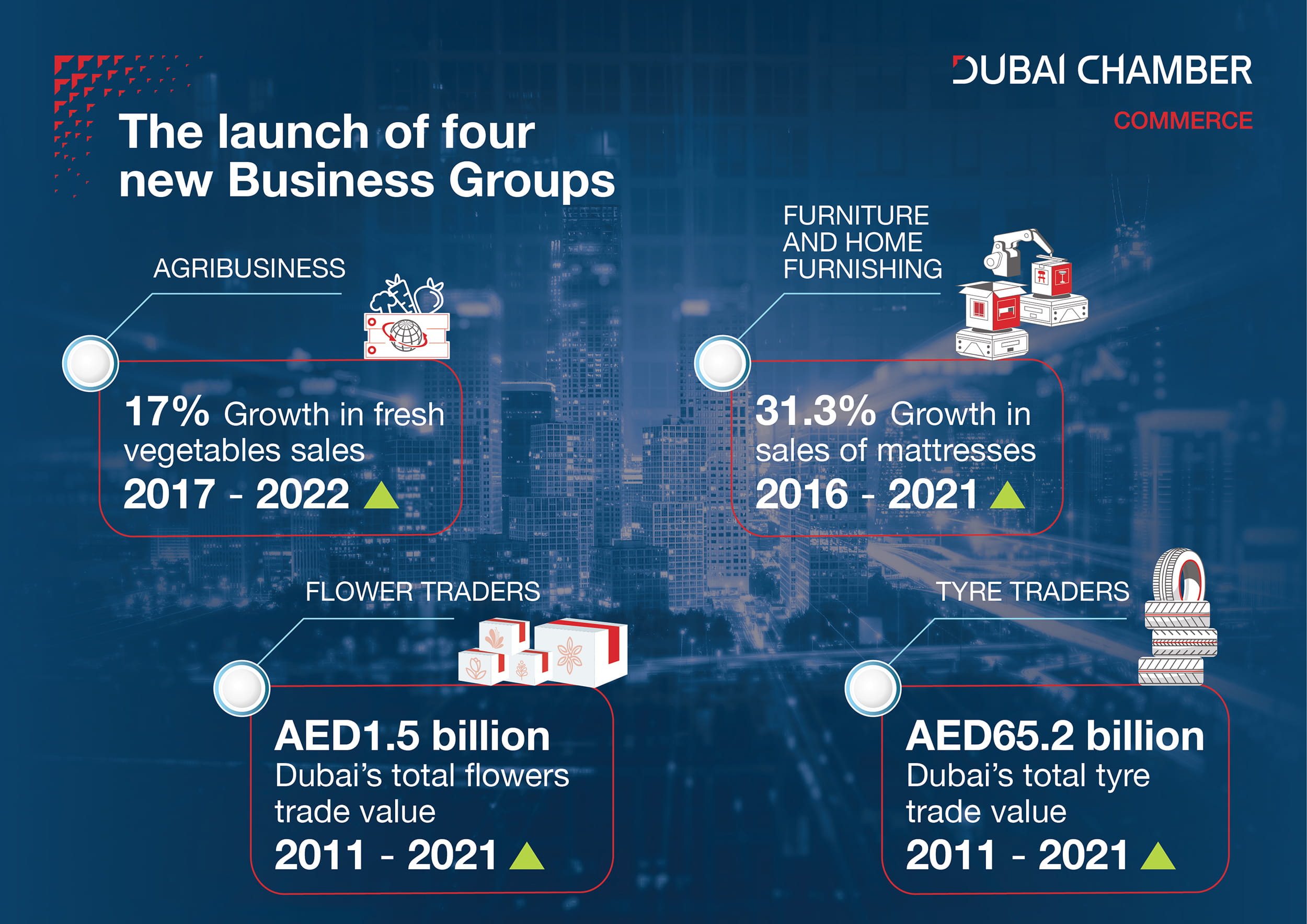 DUBAI CHAMBER
COMMERCE

The launch of four new Business Groups

AGRIBUSINESS

17% Growth in fresh vegetables sales
2017 - 2022

FURNITURE AND HOME FURNISHING

31.3% Growth in sales of mattresses
2016 - 2021

FLOWER TRADERS

AED1.5 billion
Dubai's total flowers trade value
2011 - 2021

TYRE TRADERS

AED65.2 billion
Dubai's total tyre trade value
2011 - 2021