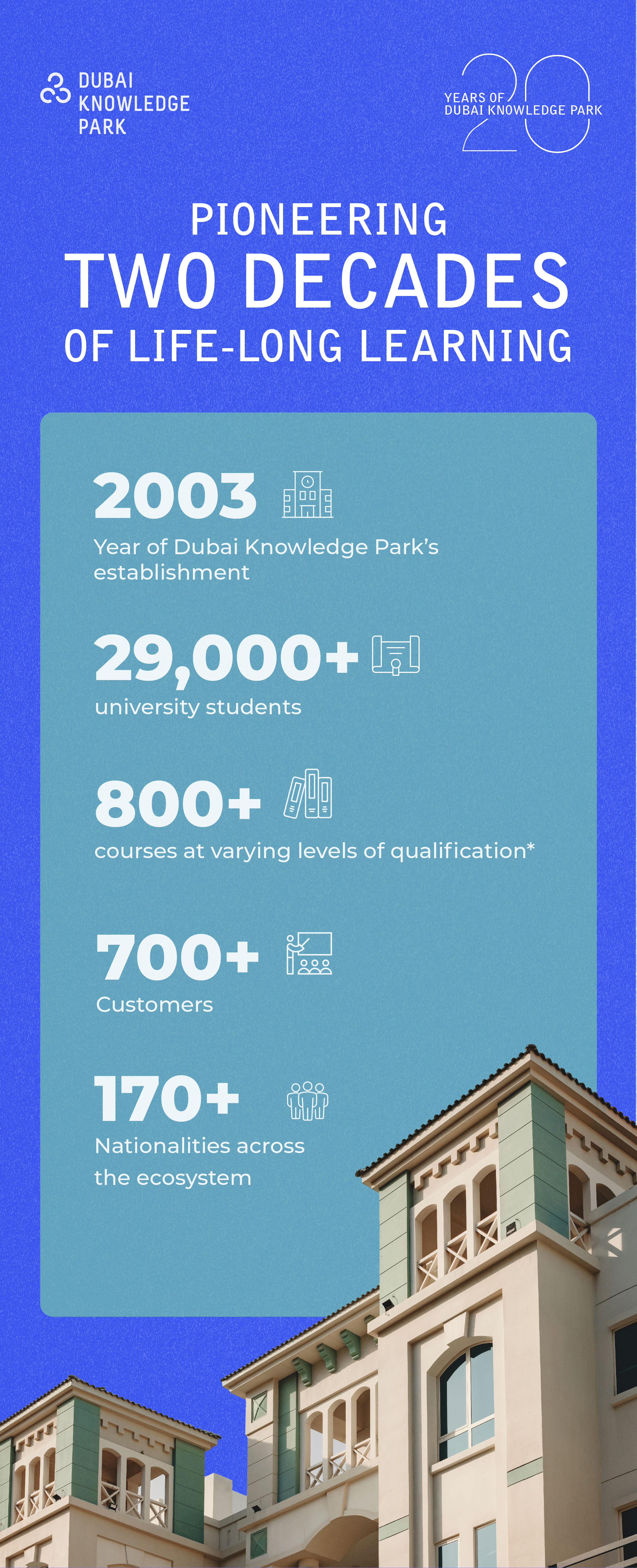 DUBAI KNOWLEDGE PARK

20 YEARS OF DUBAI KNOWLEDGE PARK

PIONEERING
TWO DECADES
OF LIFE-LONG LEARNING

2003
Year of Dubai Knowledge Park's establishment

29,000+
university students

800+
courses at varying levels of qualification*

700+
Customers

170+
Nationalities across the ecosystem