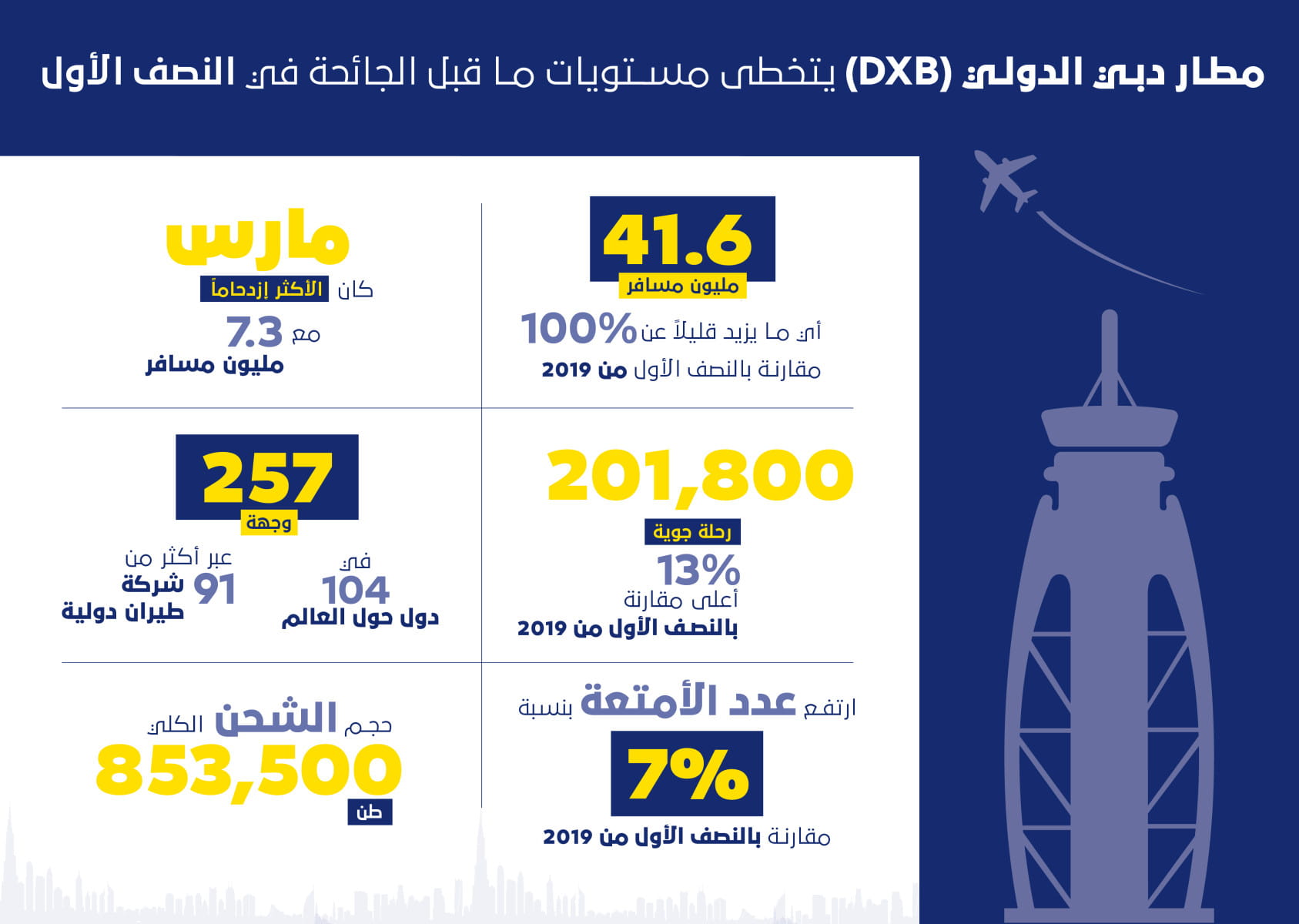 مطار دبي الدولي (DXB) يتخطى مستويات ما قبل الجائحة في النصف الأول

41.6
مليون مسافر
أي ما يزيد قليلاً عن 100%
مقارنة بالنصف الأول من 2019

مارس
كان الأكثر إزدحاماً
مع 7.3
مليون مسافر

201,800
رحلة جوية
13%
أعلى مقارنة
بالنصف الأول من 2019

257
وجهة
في
104
دول حول العالم
عبر أكثر من
91 شركة
طيران دولية

ارتفع عدد الأمتعة بنسبة
7%
مقارنة بالنصف الأول من 2019

حجم الشحن الكلي
853,500
طن