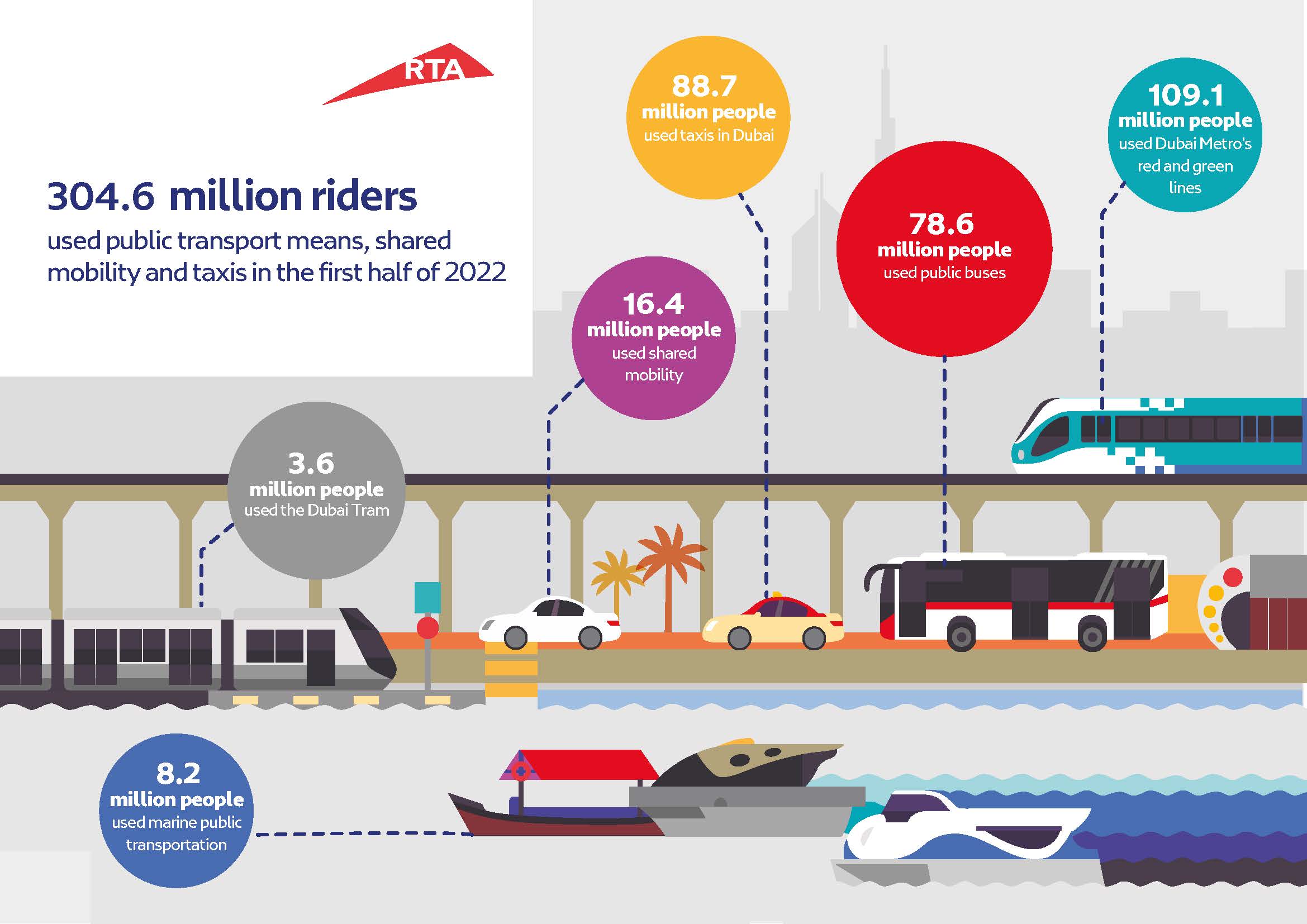 RTA

304.6 million riders

used public transport means, shared mobility and taxis in the first half of 2022

88.7
million people
used taxis in Dubai

109.1
million people
used Dubai Metro's red and green lines

78.6
million people
used public buses

16.4
million people
used shared mobility

3.6
million people
used the Dubai Tram

8.2
million people
used marine public transportation